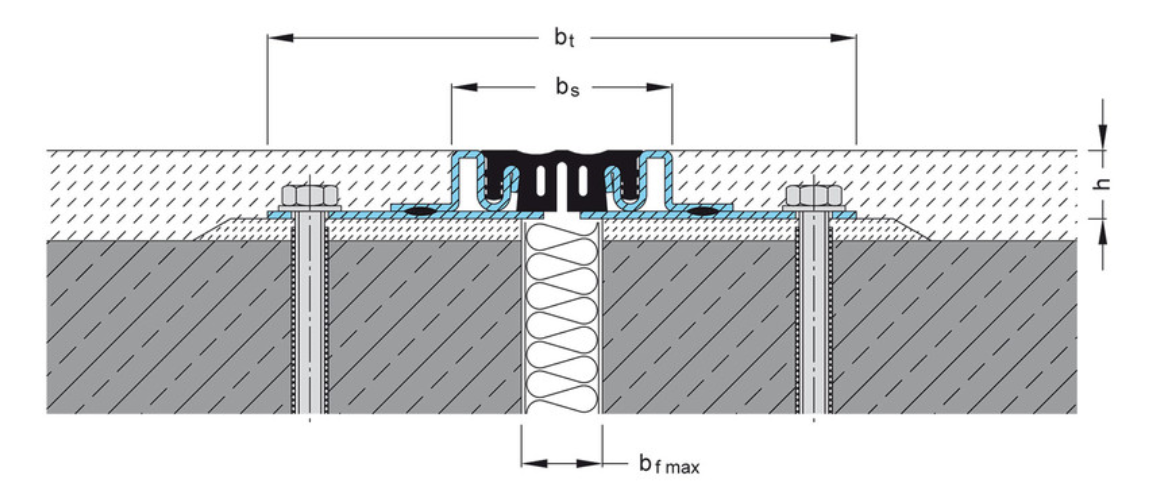 $b_t$

$b_s$

h

$b_{f\,max}$